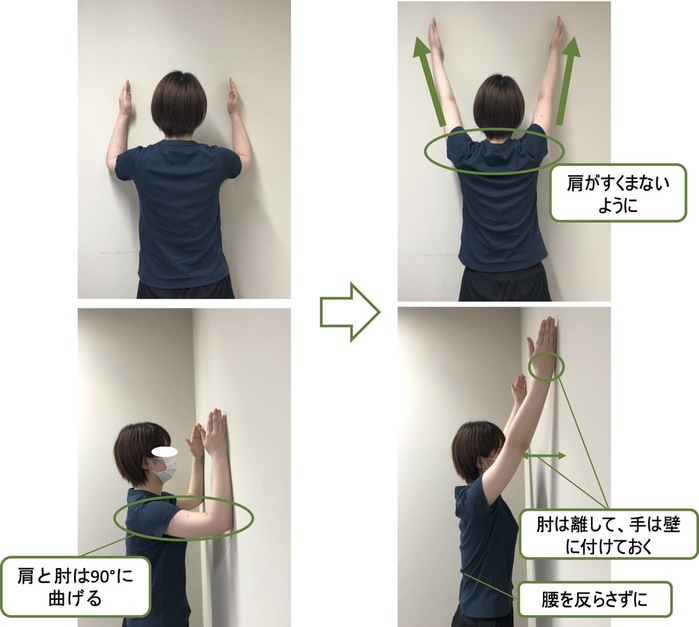 肩がすくまないように

肩と肘は90°に曲げる

肘は離して、手は壁に付けておく

腰を反らさずに